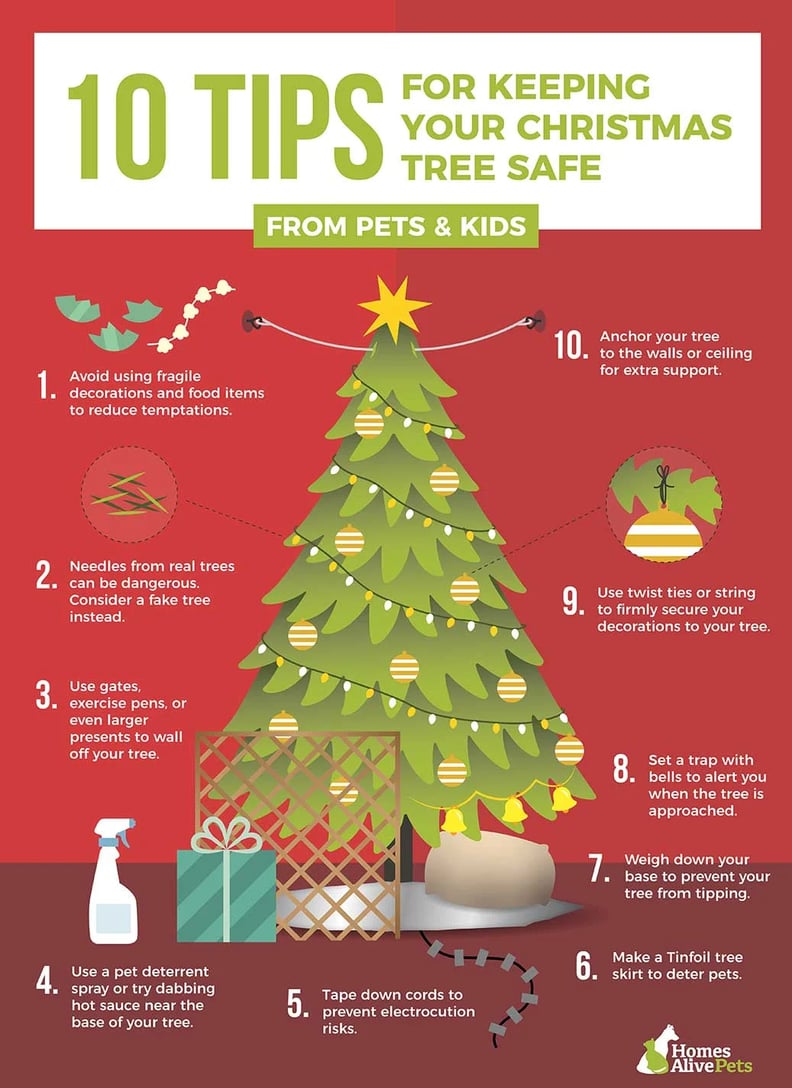 10 TIPS FOR KEEPING YOUR CHRISTMAS TREE SAFE

FROM PETS & KIDS

1. Avoid using fragile decorations and food items to reduce temptations.

2. Needles from real trees can be dangerous. Consider a fake tree instead.

3. Use gates, exercise pens, or even larger presents to wall off your tree.

4. Use a pet deterrent spray or try dabbing hot sauce near the base of your tree.

5. Tape down cords to prevent electrocution risks.

6. Make a Tinfoil tree skirt to deter pets.

7. Weigh down your base to prevent your tree from tipping.

8. Set a trap with bells to alert you when the tree is approached.

9. Use twist ties or string to firmly secure your decorations to your tree.

10. Anchor your tree to the walls or ceiling for extra support.

Homes Alive Pets