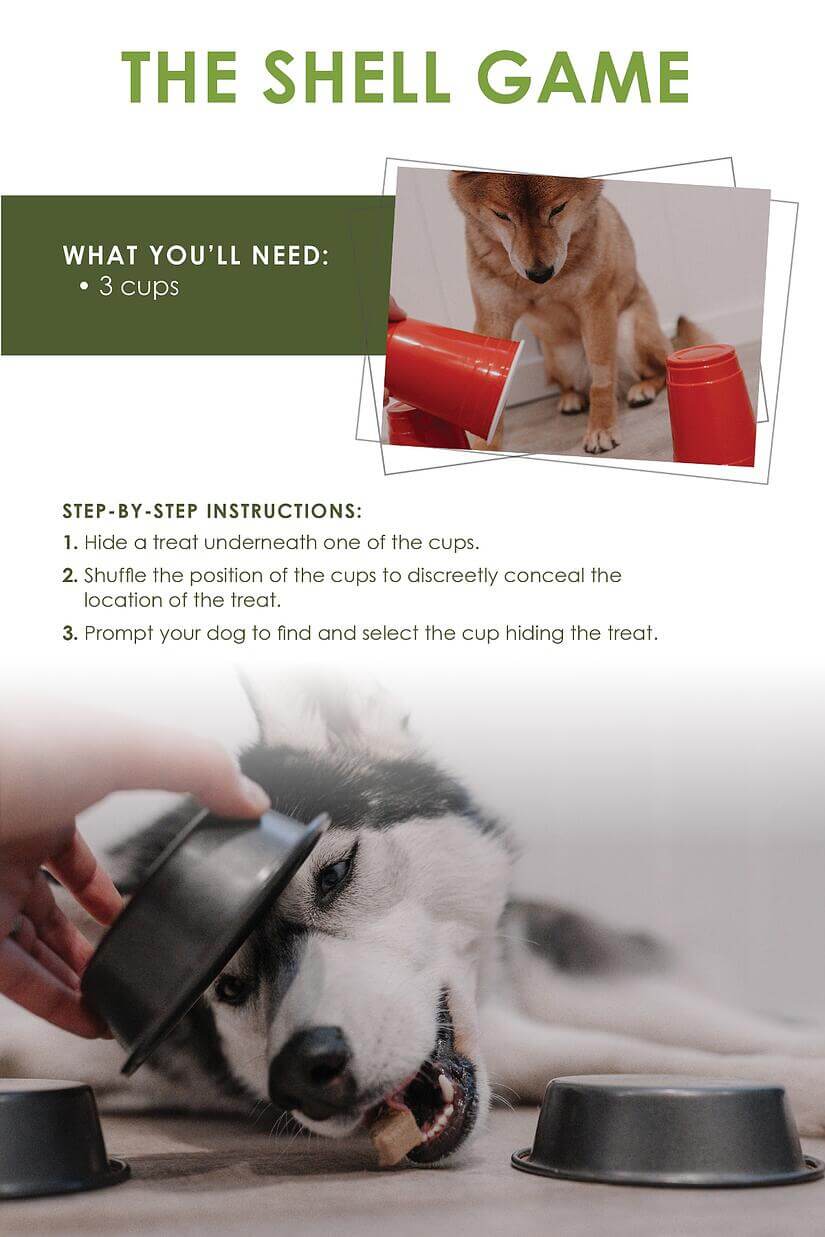 THE SHELL GAME

WHAT YOU'LL NEED:
• 3 cups

STEP-BY-STEP INSTRUCTIONS:
1. Hide a treat underneath one of the cups.
2. Shuffle the position of the cups to discreetly conceal the location of the treat.
3. Prompt your dog to find and select the cup hiding the treat.