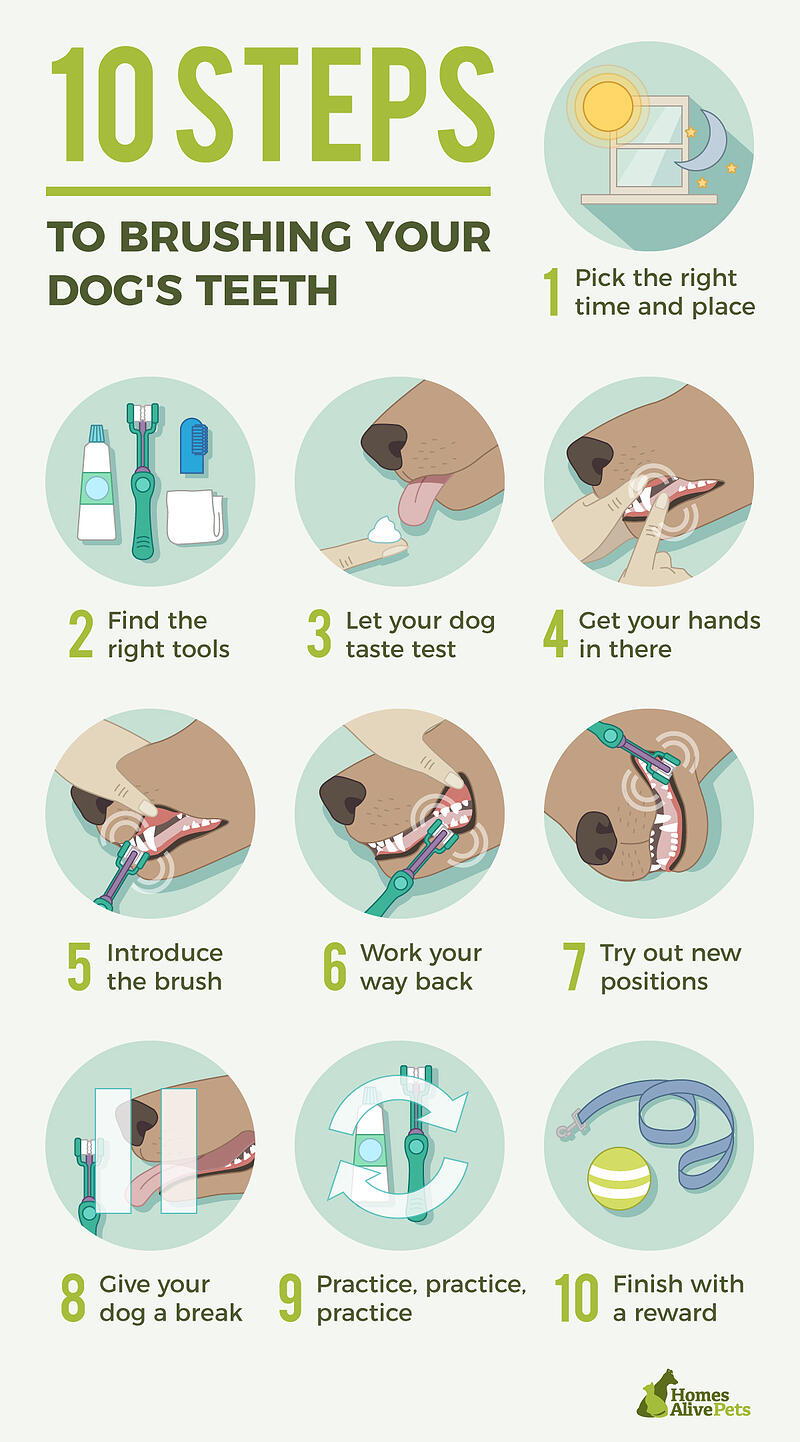 10 STEPS

TO BRUSHING YOUR DOG'S TEETH

1 Pick the right time and place

2 Find the right tools

3 Let your dog taste test

4 Get your hands in there

5 Introduce the brush

6 Work your way back

7 Try out new positions

8 Give your dog a break

9 Practice, practice, practice

10 Finish with a reward

Homes Alive Pets