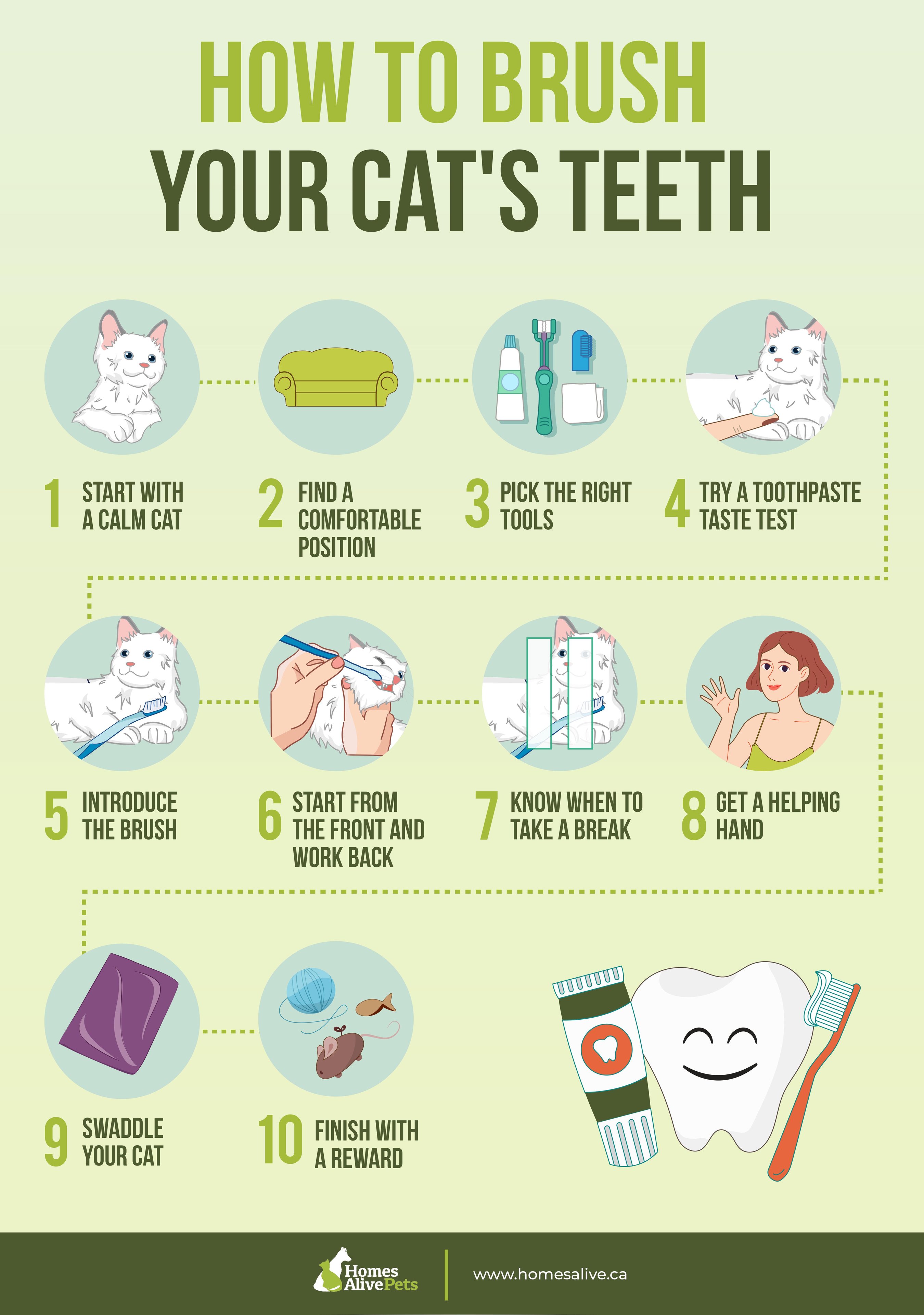 HOW TO BRUSH
YOUR CAT'S TEETH

1 START WITH A CALM CAT

2 FIND A COMFORTABLE POSITION

3 PICK THE RIGHT TOOLS

4 TRY A TOOTHPASTE TASTE TEST

5 INTRODUCE THE BRUSH

6 START FROM THE FRONT AND WORK BACK

7 KNOW WHEN TO TAKE A BREAK

8 GET A HELPING HAND

9 SWADDLE YOUR CAT

10 FINISH WITH A REWARD

Homes Alive Pets

www.homesalive.ca